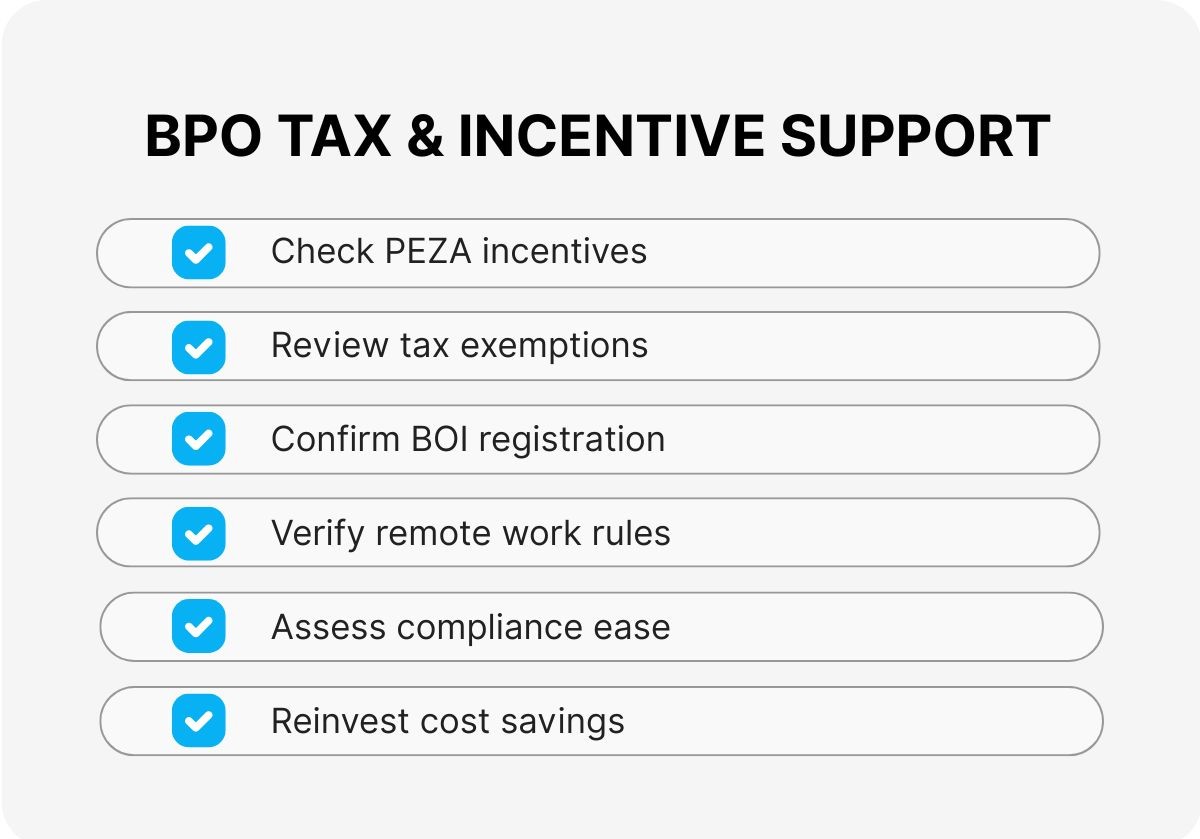 BPO TAX & INCENTIVE SUPPORT

Check PEZA incentives

Review tax exemptions

Confirm BOI registration

Verify remote work rules

Assess compliance ease

Reinvest cost savings