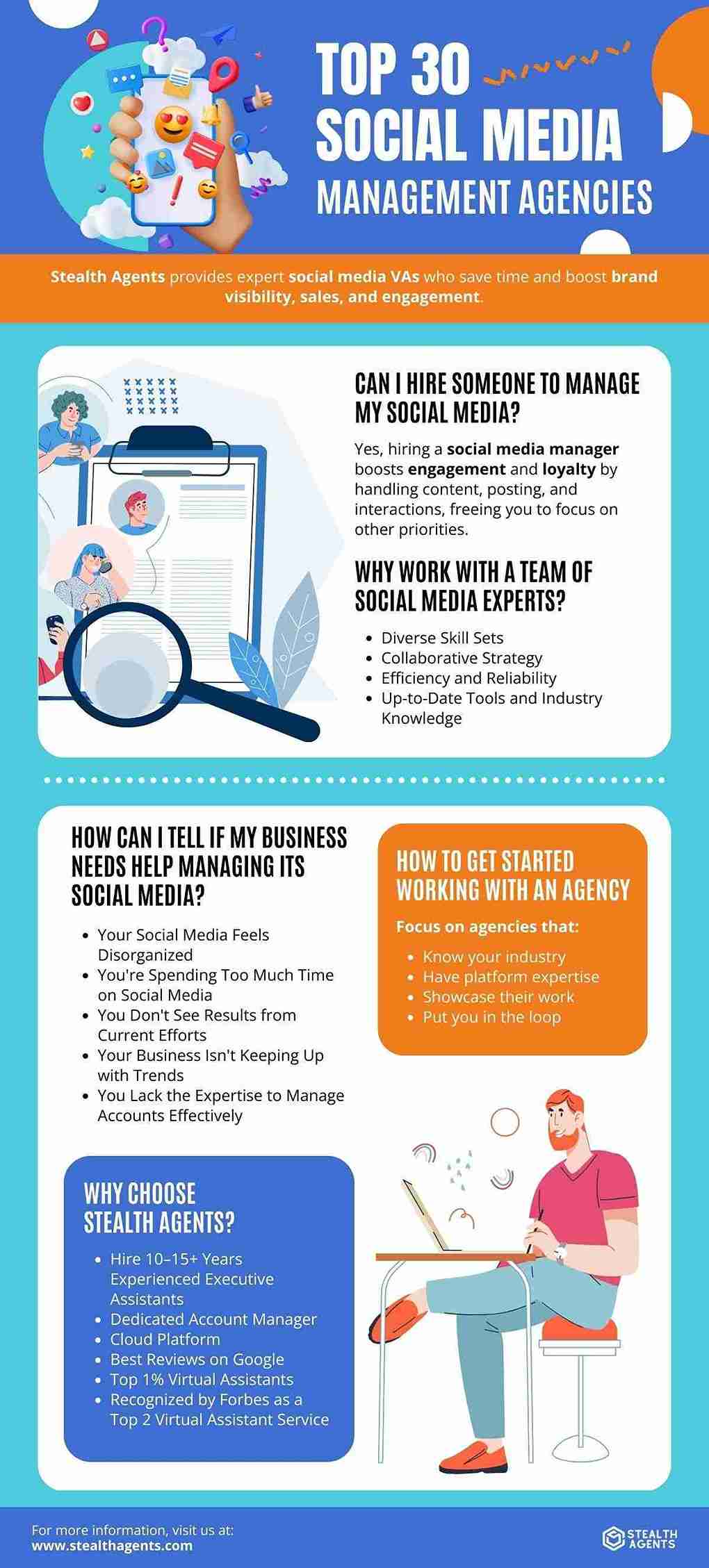 TOP 30 SOCIAL MEDIA MANAGEMENT AGENCIES

Stealth Agents provides expert social media VAs who save time and boost brand visibility, sales, and engagement.

CAN I HIRE SOMEONE TO MANAGE MY SOCIAL MEDIA?

Yes, hiring a social media manager boosts engagement and loyalty by handling content, posting, and interactions, freeing you to focus on other priorities.

WHY WORK WITH A TEAM OF SOCIAL MEDIA EXPERTS?

- Diverse Skill Sets
- Collaborative Strategy
- Efficiency and Reliability
- Up-to-Date Tools and Industry Knowledge

HOW CAN I TELL IF MY BUSINESS NEEDS HELP MANAGING ITS SOCIAL MEDIA?

- Your Social Media Feels Disorganized
- You're Spending Too Much Time on Social Media
- You Don't See Results from Current Efforts
- Your Business Isn't Keeping Up with Trends
- You Lack the Expertise to Manage Accounts Effectively

HOW TO GET STARTED WORKING WITH AN AGENCY

Focus on agencies that:

- Know your industry
- Have platform expertise
- Showcase their work
- Put you in the loop

WHY CHOOSE STEALTH AGENTS?

- Hire 10–15+ Years Experienced Executive Assistants
- Dedicated Account Manager
- Cloud Platform
- Best Reviews on Google
- Top 1% Virtual Assistants
- Recognized by Forbes as a Top 2 Virtual Assistant Service

For more information, visit us at:
www.stealthagents.com

STEALTH AGENTS