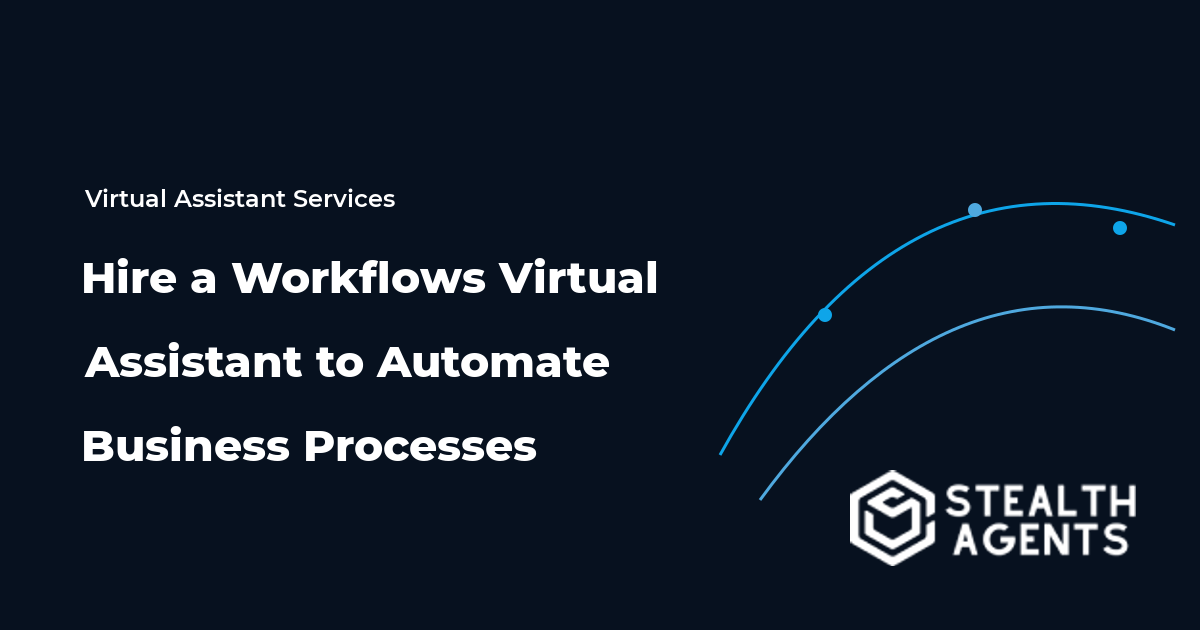 Virtual Assistant Services

Hire a Workflows Virtual Assistant to Automate Business Processes

STEALTH AGENTS