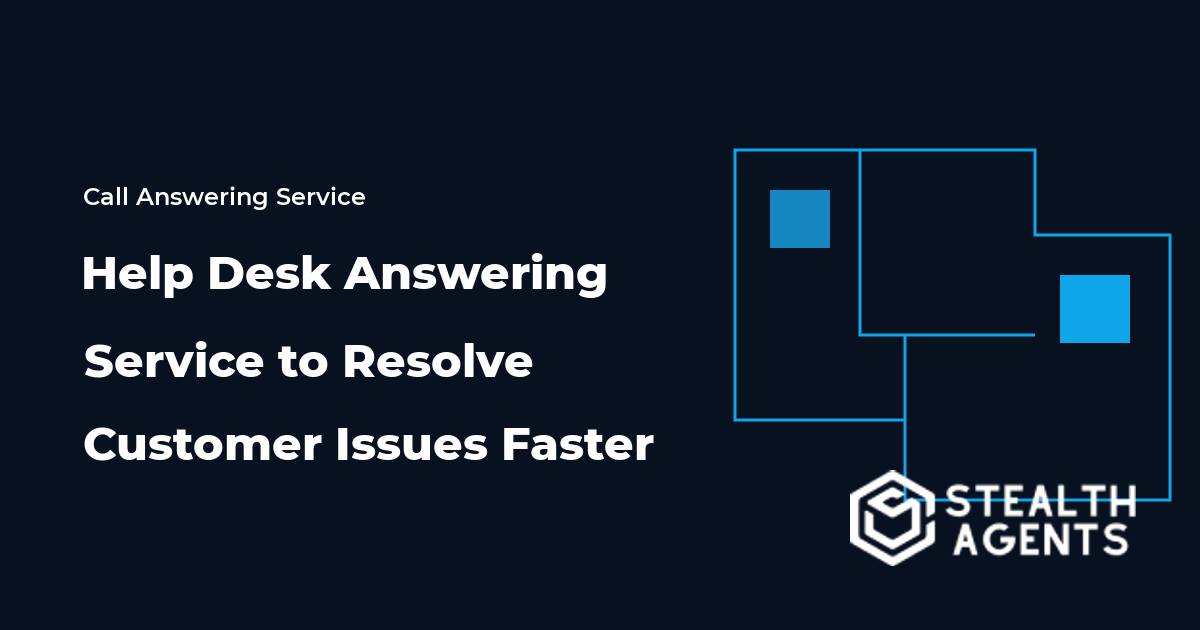 Call Answering Service

Help Desk Answering Service to Resolve Customer Issues Faster

STEALTH AGENTS